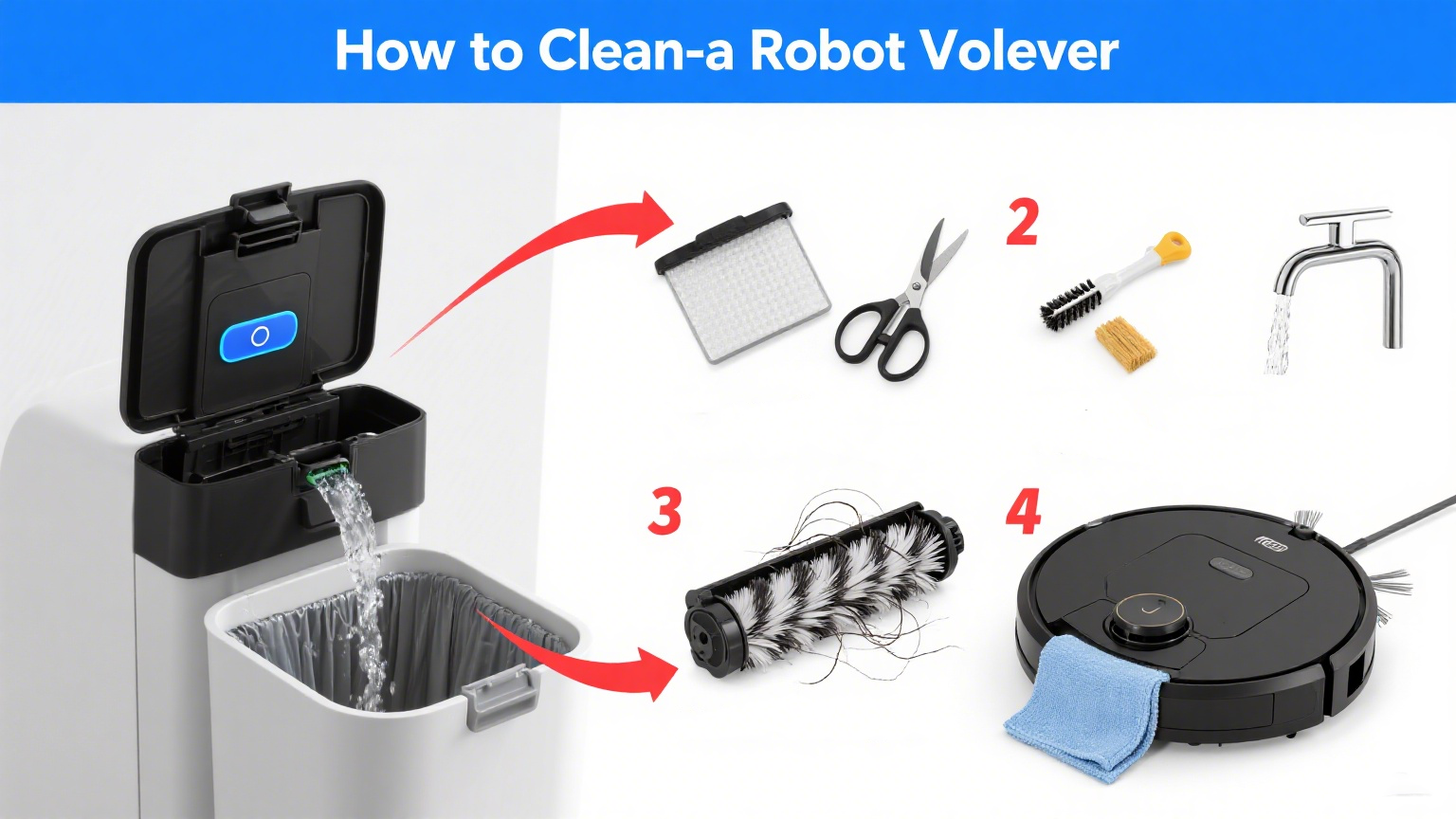 How to Clean-a Robot Volever

2

3

4